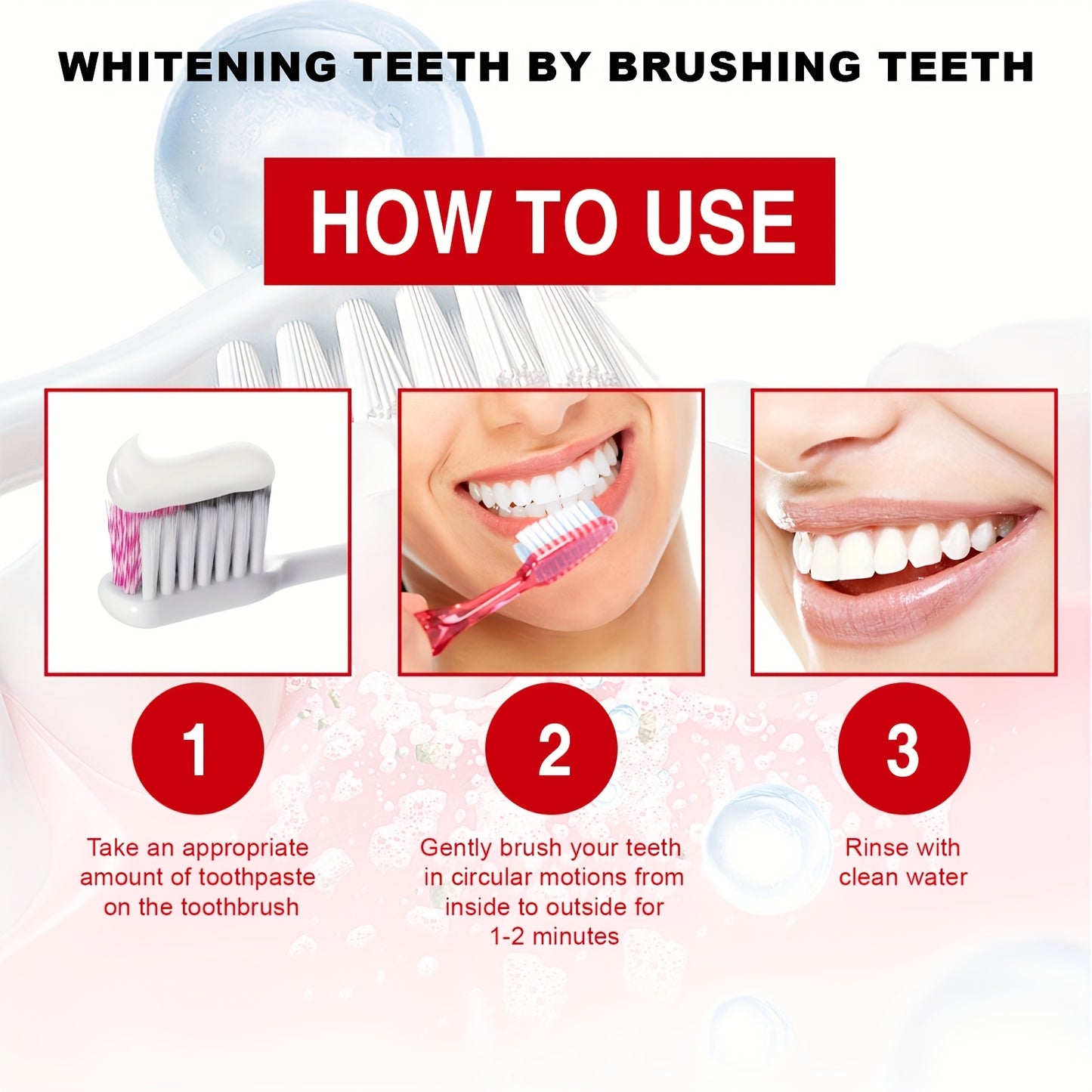 WHITENING TEETH BY BRUSHING TEETH

HOW TO USE

1

Take an appropriate amount of toothpaste on the toothbrush

2

Gently brush your teeth in circular motions from inside to outside for 1-2 minutes

3

Rinse with clean water