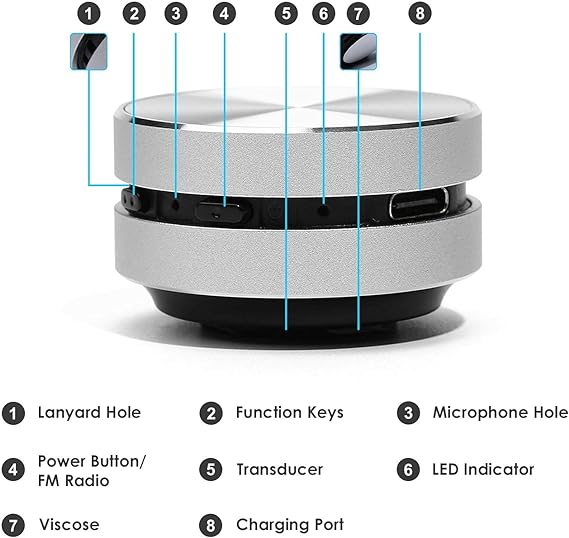 1 2 3 4 5 6 7 8

1 Lanyard Hole

2 Function Keys

3 Microphone Hole

4 Power Button/ FM Radio

5 Transducer

6 LED Indicator

7 Viscose

8 Charging Port