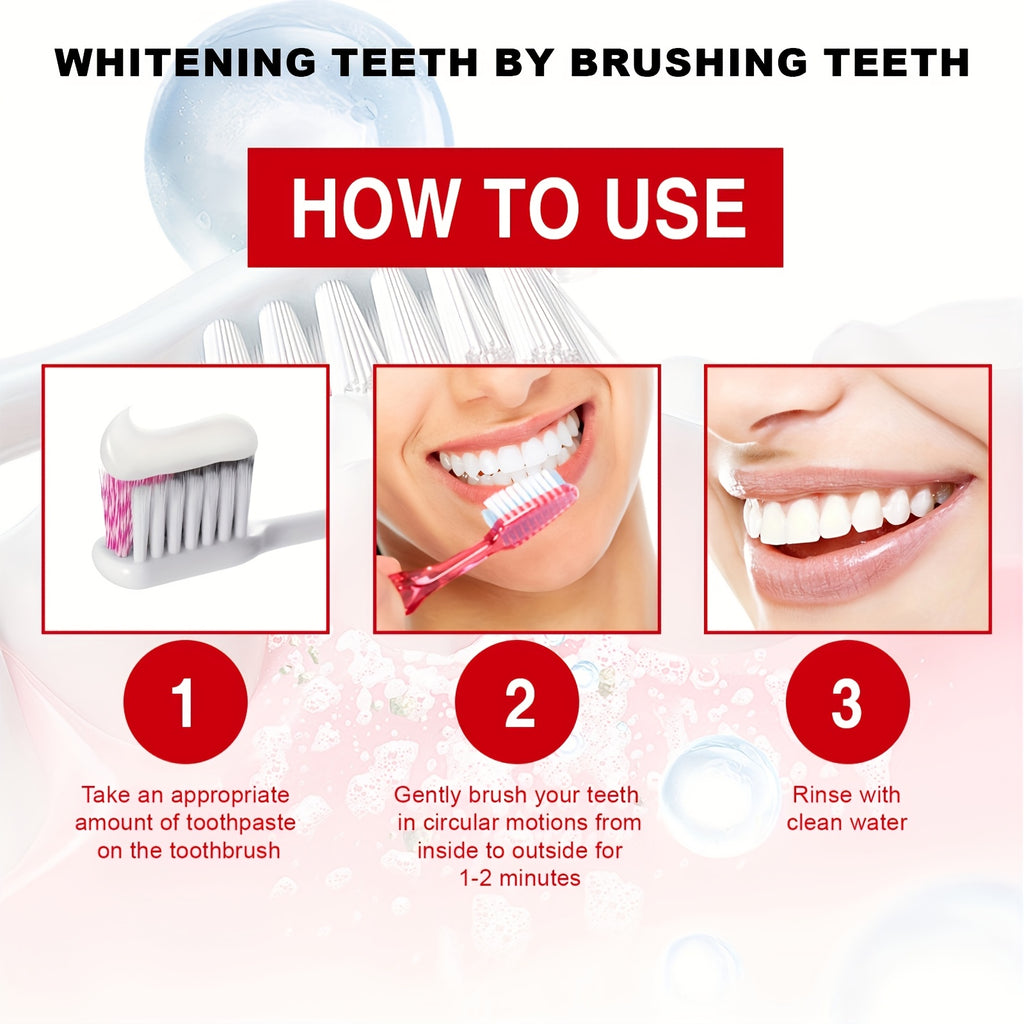 WHITENING TEETH BY BRUSHING TEETH

HOW TO USE

1

Take an appropriate amount of toothpaste on the toothbrush

2

Gently brush your teeth in circular motions from inside to outside for 1-2 minutes

3

Rinse with clean water