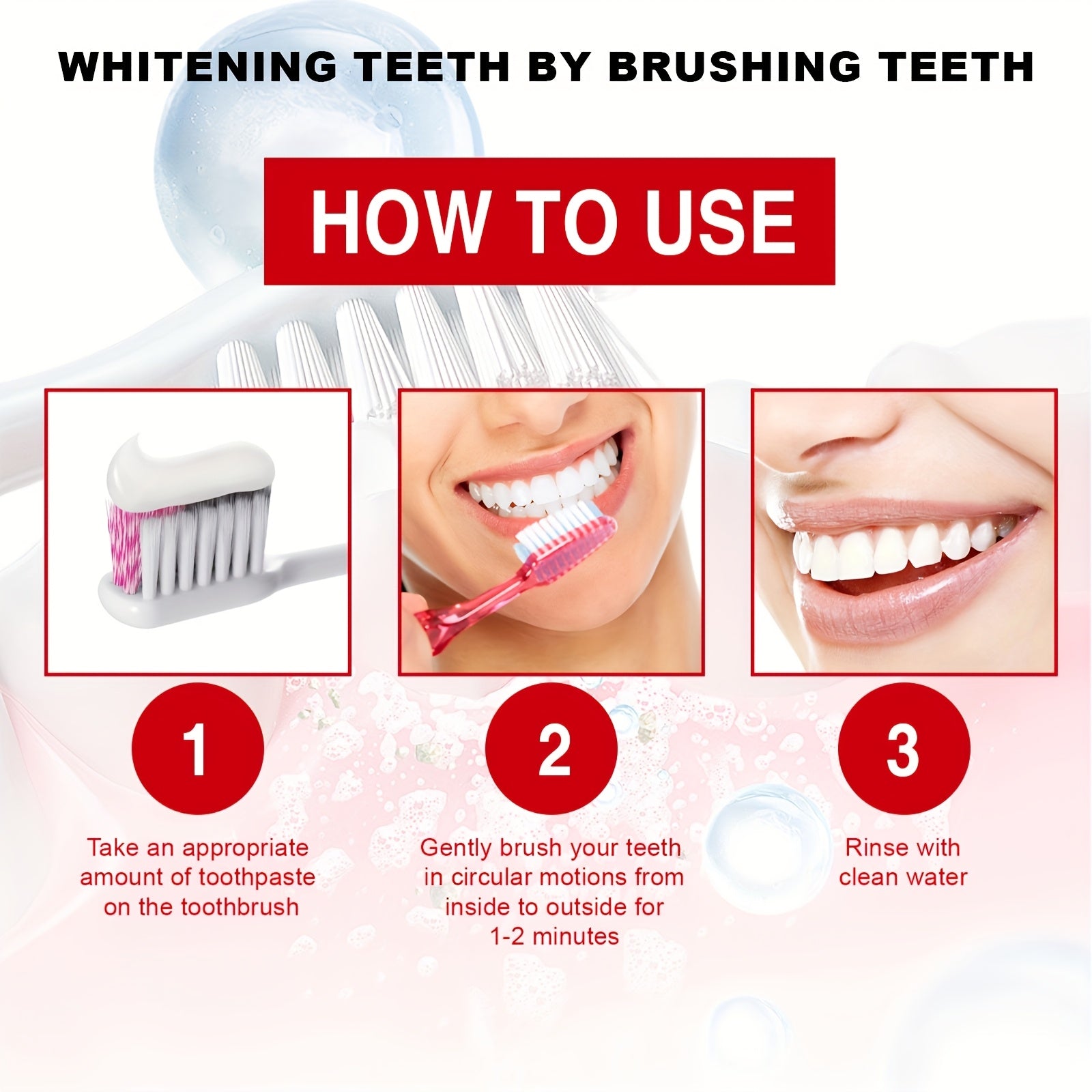 WHITENING TEETH BY BRUSHING TEETH

HOW TO USE

1

Take an appropriate amount of toothpaste on the toothbrush

2

Gently brush your teeth in circular motions from inside to outside for 1-2 minutes

3

Rinse with clean water