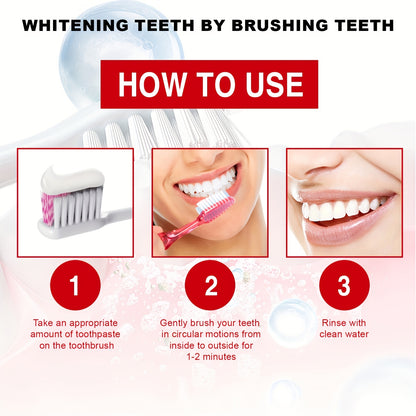 WHITENING TEETH BY BRUSHING TEETH

HOW TO USE

1

Take an appropriate amount of toothpaste on the toothbrush

2

Gently brush your teeth in circular motions from inside to outside for 1-2 minutes

3

Rinse with clean water